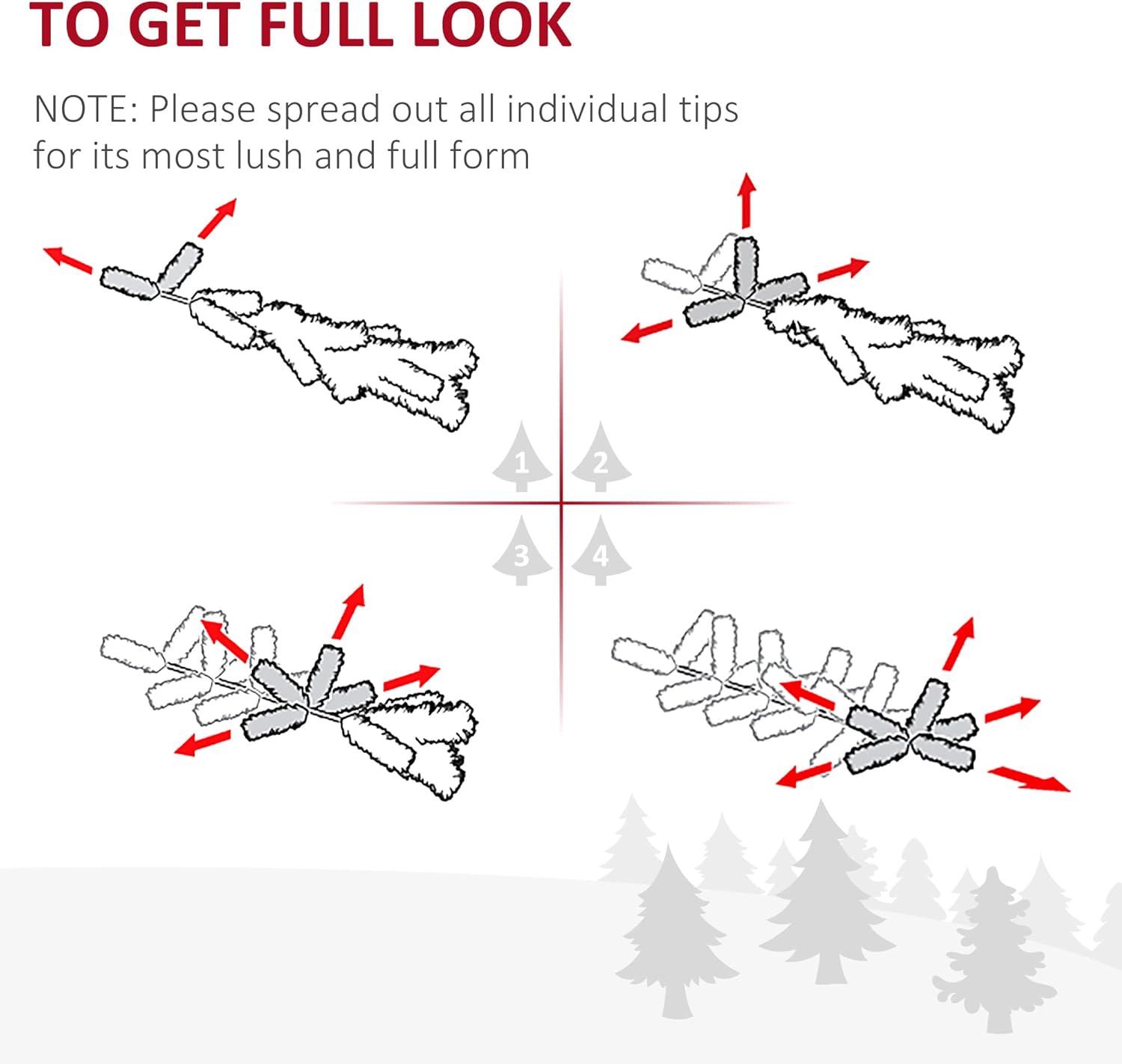 TO GET FULL LOOK

NOTE: Please spread out all individual tips for its most lush and full form

1
2
3
4